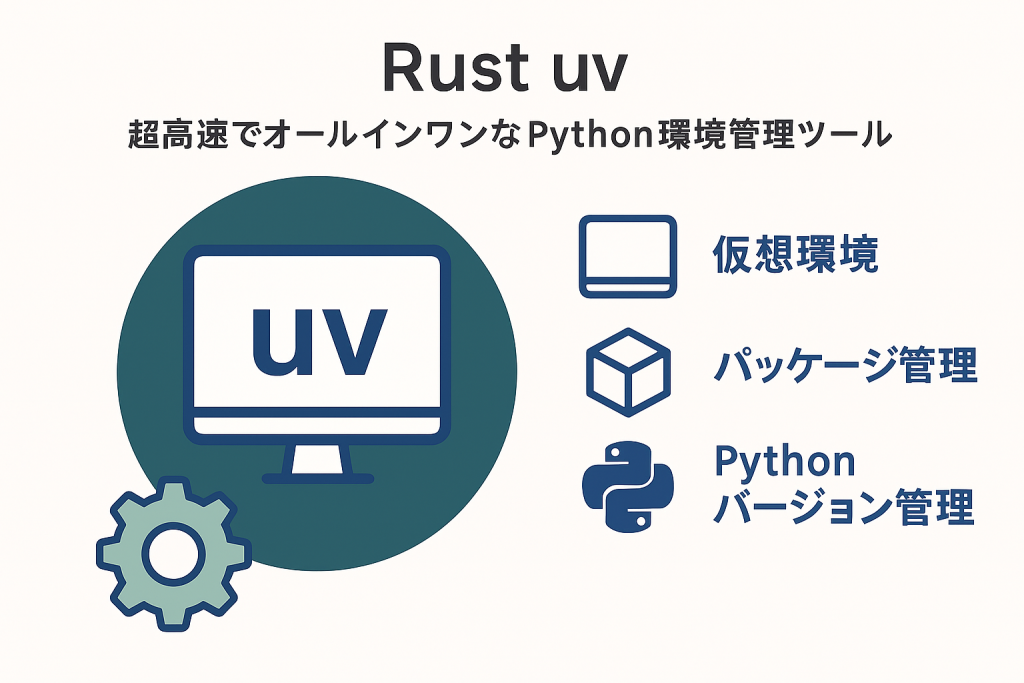 Rust uv

超高速でオールインワンなPython環境管理ツール

uv

仮想環境

パッケージ管理

Python
バージョン管理